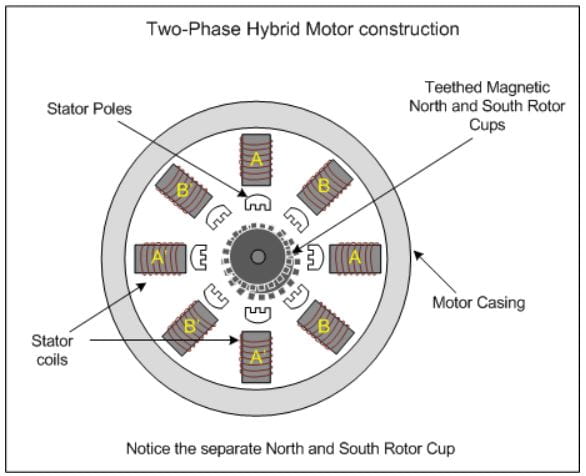 Two-Phase Hybrid Motor construction

Stator Poles

Teethed Magnetic North and South Rotor Cups

A

B'

B

A'

A

B'

B

A'

Motor Casing

Stator coils

Notice the separate North and South Rotor Cup